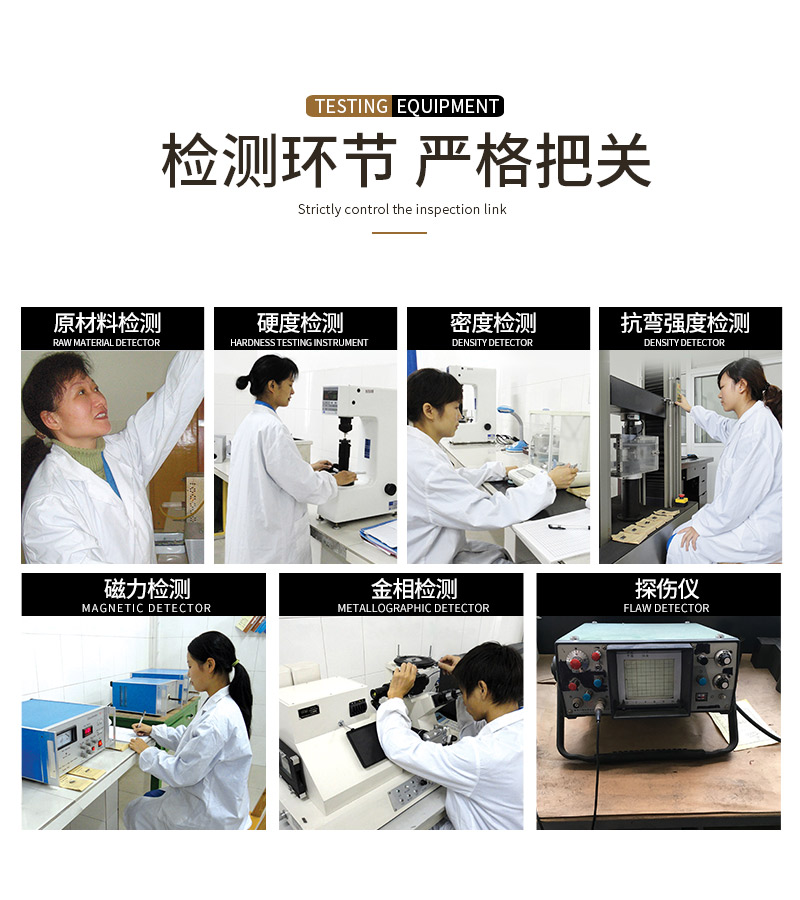 TESTING EQUIPMENT

检测环节 严格把关

Strictly control the inspection link

原材料检测
RAW MATERIAL DETECTOR

硬度检测
HARDNESS TESTING INSTRUMENT

密度检测
DENSITY DETECTOR

抗弯强度检测
DENSITY DETECTOR

磁力检测
MAGNETIC DETECTOR

金相检测
METALLOGRAPHIC DETECTOR

探伤仪
FLAW DETECTOR